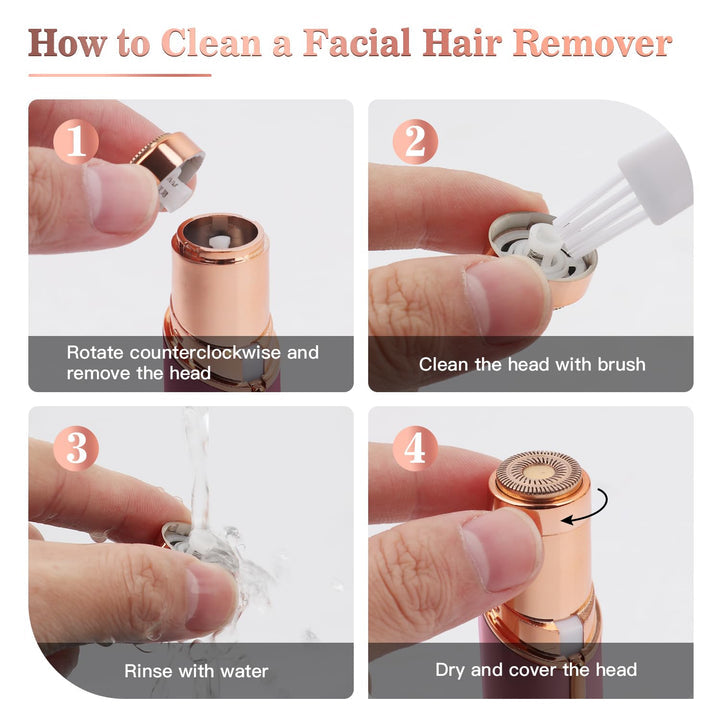 How to Clean a Facial Hair Remover

1

Rotate counterclockwise and remove the head

2

Clean the head with brush

3

Rinse with water

4

Dry and cover the head